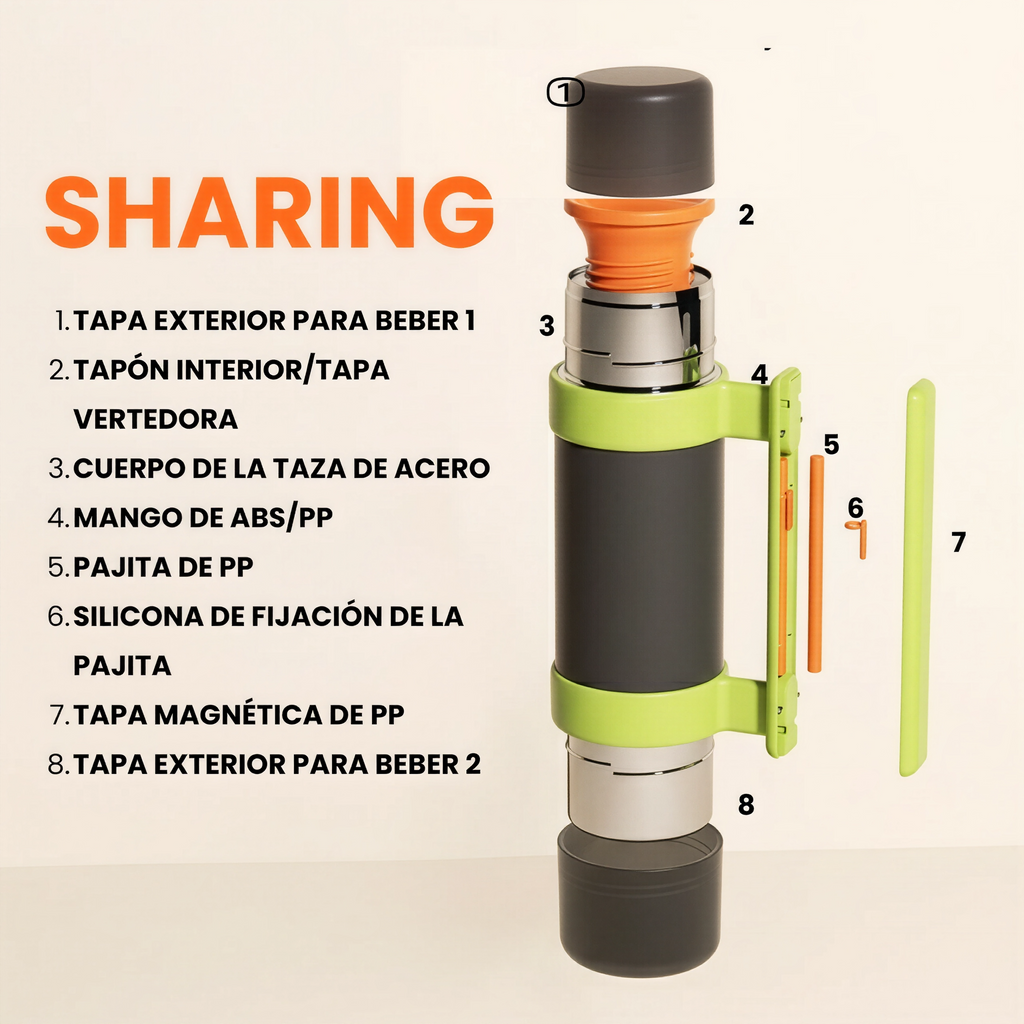 SHARING

1. TAPA EXTERIOR PARA BEBER 1
2. TAPÓN INTERIOR/TAPA VERTEDORA
3. CUERPO DE LA TAZA DE ACERO
4. MANGO DE ABS/PP
5. PAJITA DE PP
6. SILICONA DE FIJACIÓN DE LA PAJITA
7. TAPA MAGNÉTICA DE PP
8. TAPA EXTERIOR PARA BEBER 2

①
2
3
4
5
6
7
8